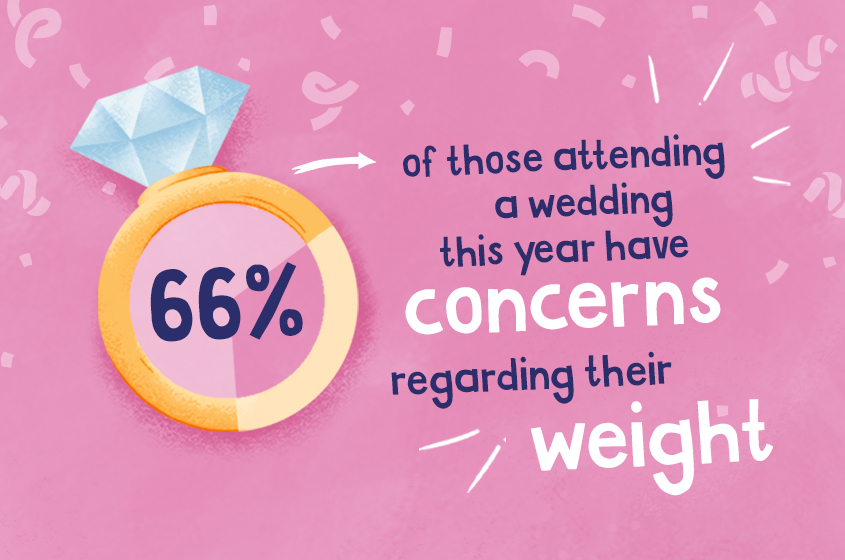 66%

of those attending a wedding this year have concerns regarding their weight